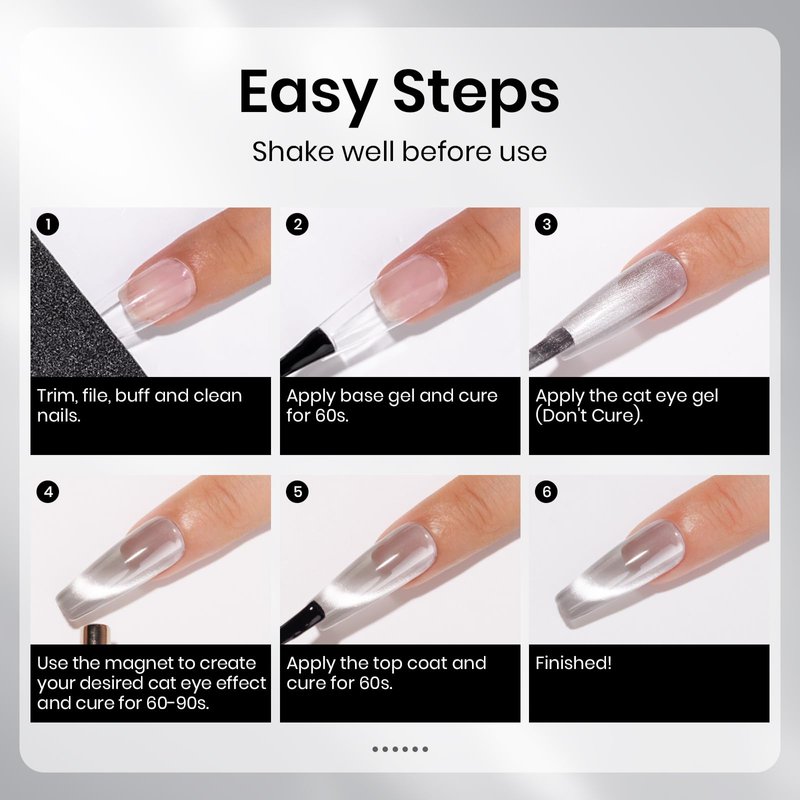 Easy Steps

Shake well before use

1

Trim, file, buff and clean nails.

2

Apply base gel and cure for 60s.

3

Apply the cat eye gel (Don't Cure).

4

Use the magnet to create your desired cat eye effect and cure for 60-90s.

5

Apply the top coat and cure for 60s.

6

Finished!