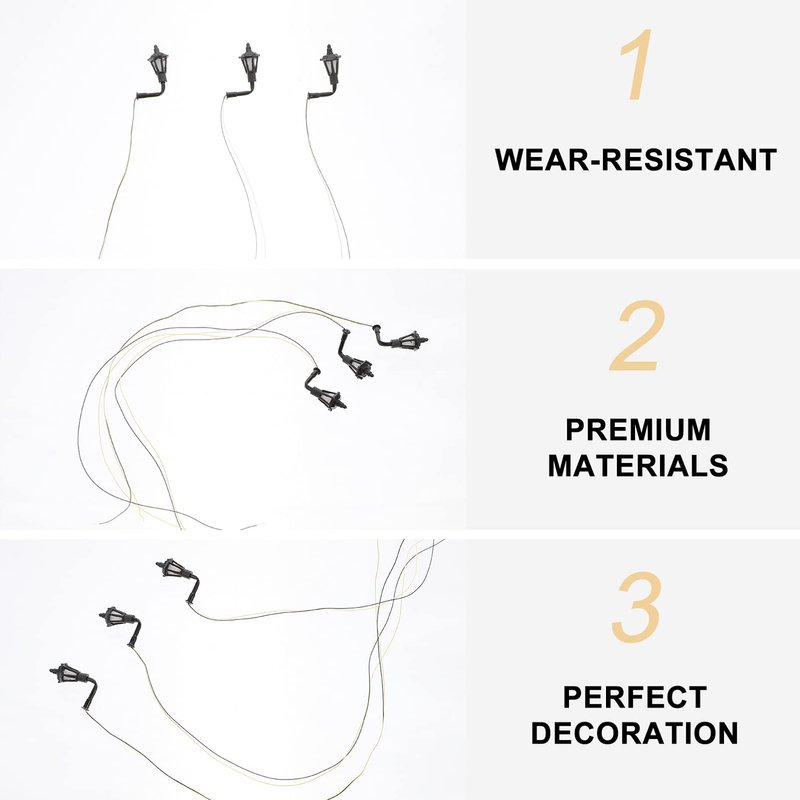 1

WEAR-RESISTANT

2

PREMIUM MATERIALS

3

PERFECT DECORATION