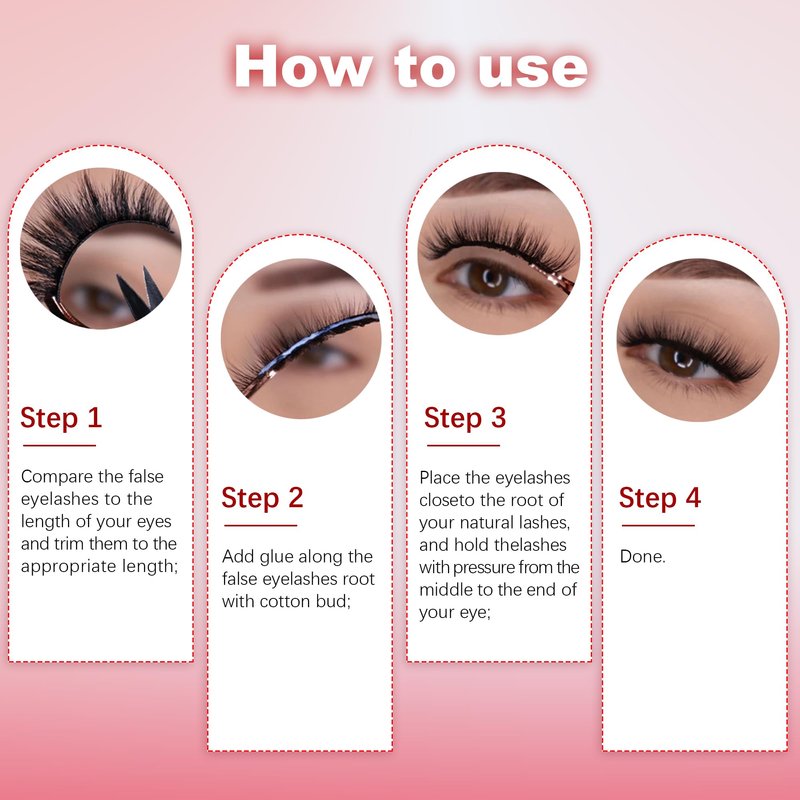 How to use

Step 1

Compare the false eyelashes to the length of your eyes and trim them to the appropriate length;

Step 2

Add glue along the false eyelashes root with cotton bud;

Step 3

Place the eyelashes closeto the root of your natural lashes, and hold thelashes with pressure from the middle to the end of your eye;

Step 4

Done.