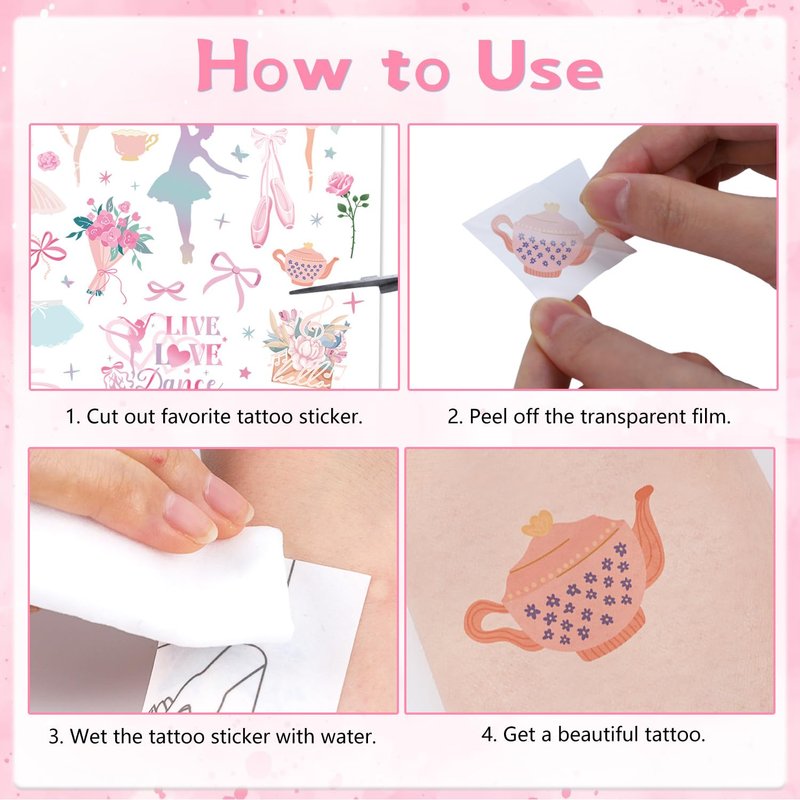 How to Use

LIVE
LOVE
Dance

1. Cut out favorite tattoo sticker.

2. Peel off the transparent film.

3. Wet the tattoo sticker with water.

4. Get a beautiful tattoo.