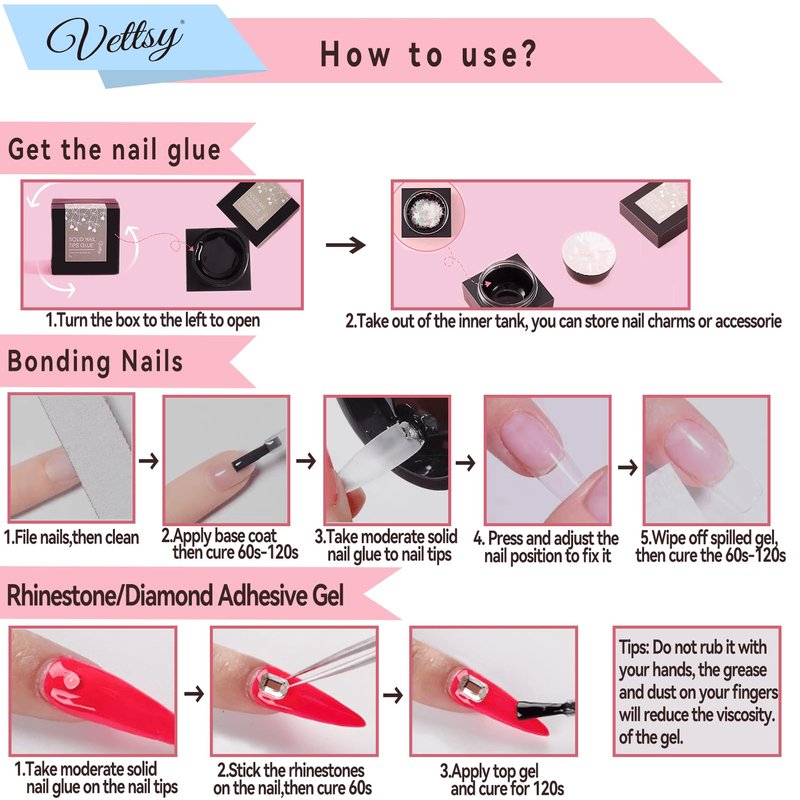 Vettsy®

How to use?

Get the nail glue

SOLID NAIL TIPS GLUE

1.Turn the box to the left to open

2.Take out of the inner tank, you can store nail charms or accessorie

Bonding Nails

1.File nails,then clean

2.Apply base coat then cure 60s-120s

3.Take moderate solid nail glue to nail tips

4. Press and adjust the nail position to fix it

5.Wipe off spilled gel, then cure the 60s-120s

Rhinestone/Diamond Adhesive Gel

1.Take moderate solid nail glue on the nail tips

2.Stick the rhinestones on the nail,then cure 60s

3.Apply top gel and cure for 120s

Tips: Do not rub it with your hands, the grease and dust on your fingers will reduce the viscosity. of the gel.