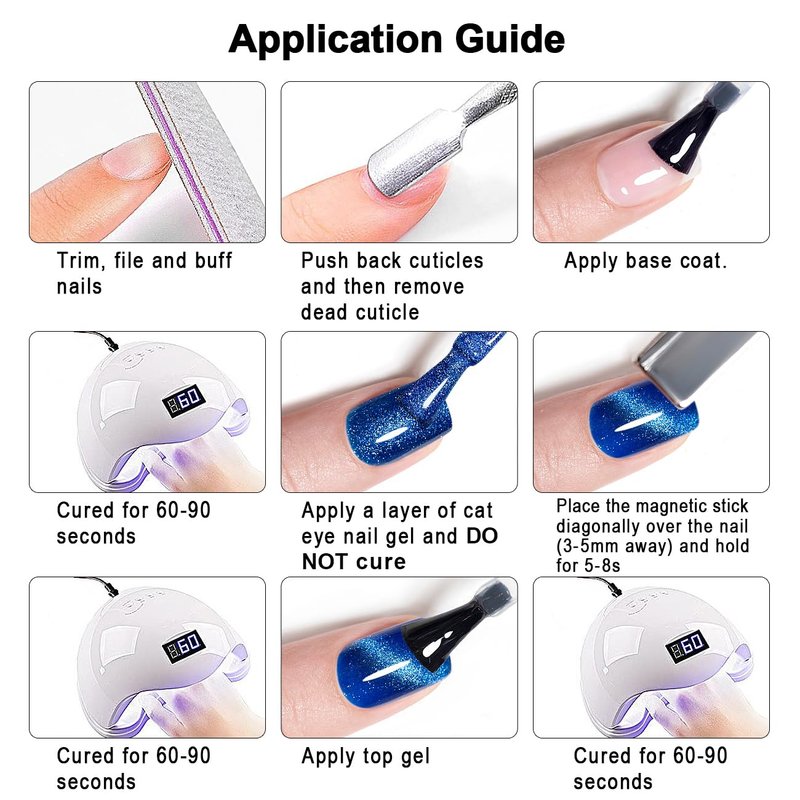 Application Guide

Trim, file and buff nails

Push back cuticles and then remove dead cuticle

Apply base coat.

60

Cured for 60-90 seconds

Apply a layer of cat eye nail gel and DO NOT cure

Place the magnetic stick diagonally over the nail (3-5mm away) and hold for 5-8s

60

Cured for 60-90 seconds

Apply top gel

60

Cured for 60-90 seconds