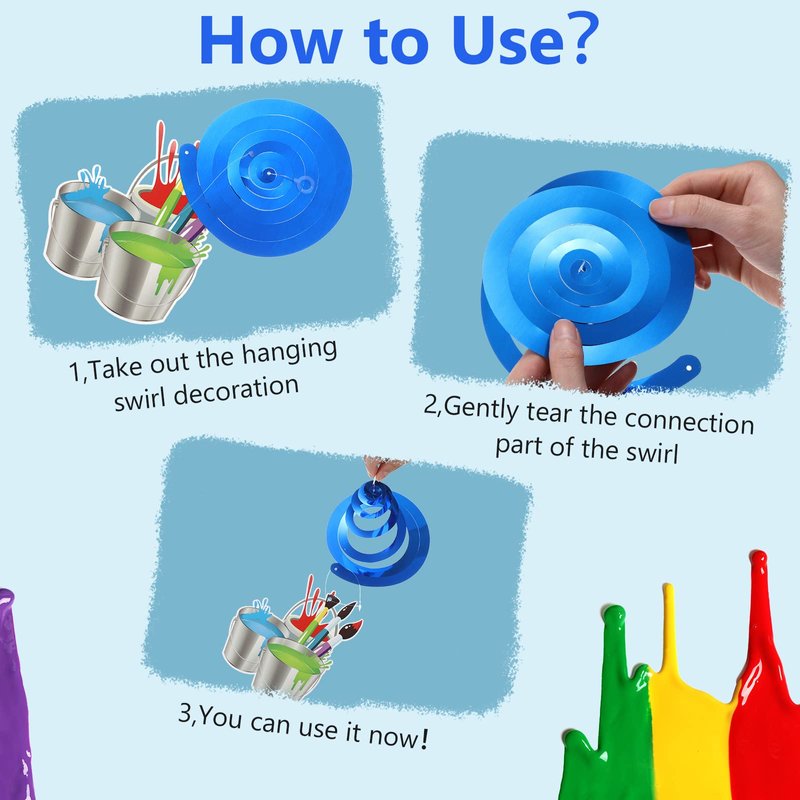 How to Use?

1,Take out the hanging swirl decoration

2,Gently tear the connection part of the swirl

3,You can use it now!