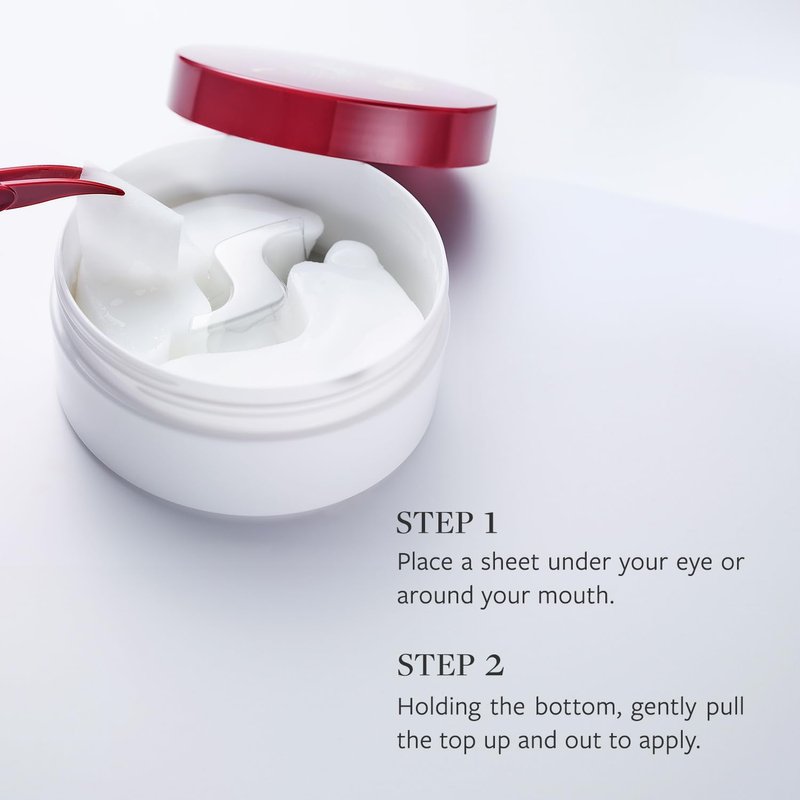 STEP 1
Place a sheet under your eye or around your mouth.

STEP 2
Holding the bottom, gently pull the top up and out to apply.