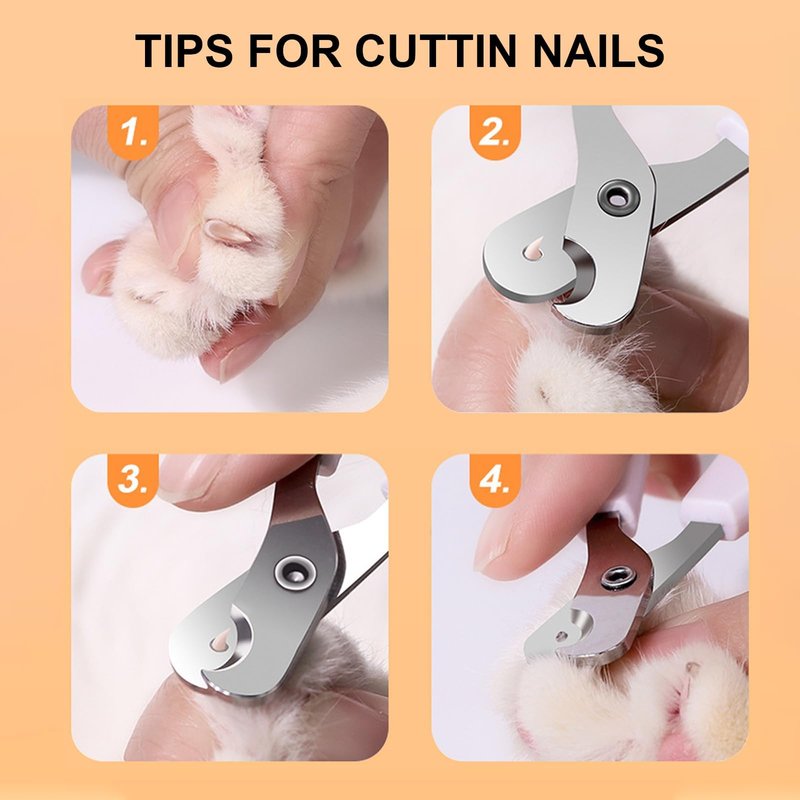 TIPS FOR CUTTIN NAILS

1.

2.

3.

4.