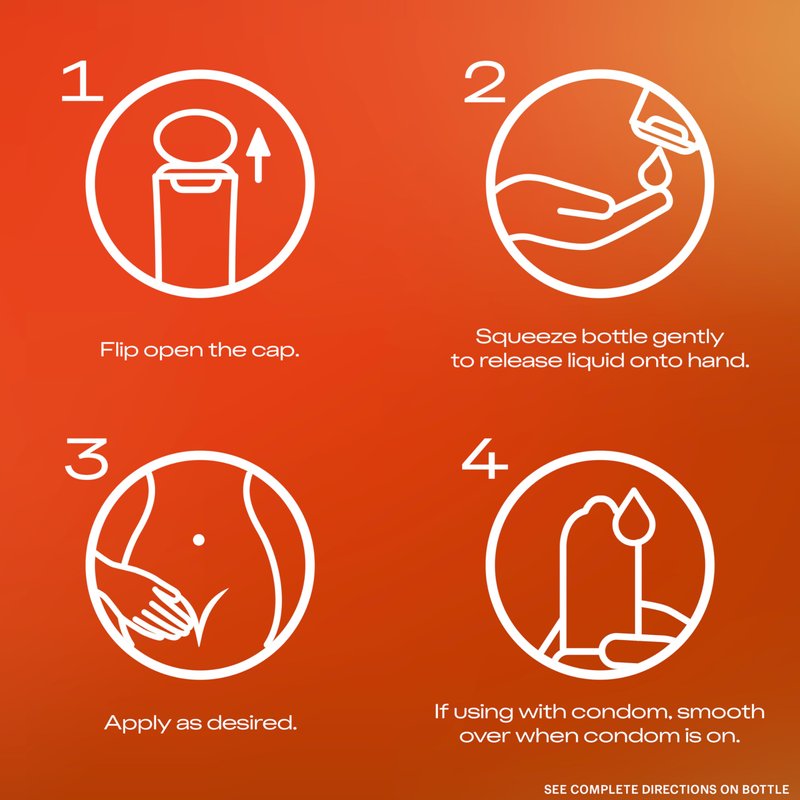 1

Flip open the cap.

2

Squeeze bottle gently to release liquid onto hand.

3

Apply as desired.

4

If using with condom, smooth over when condom is on.

SEE COMPLETE DIRECTIONS ON BOTTLE