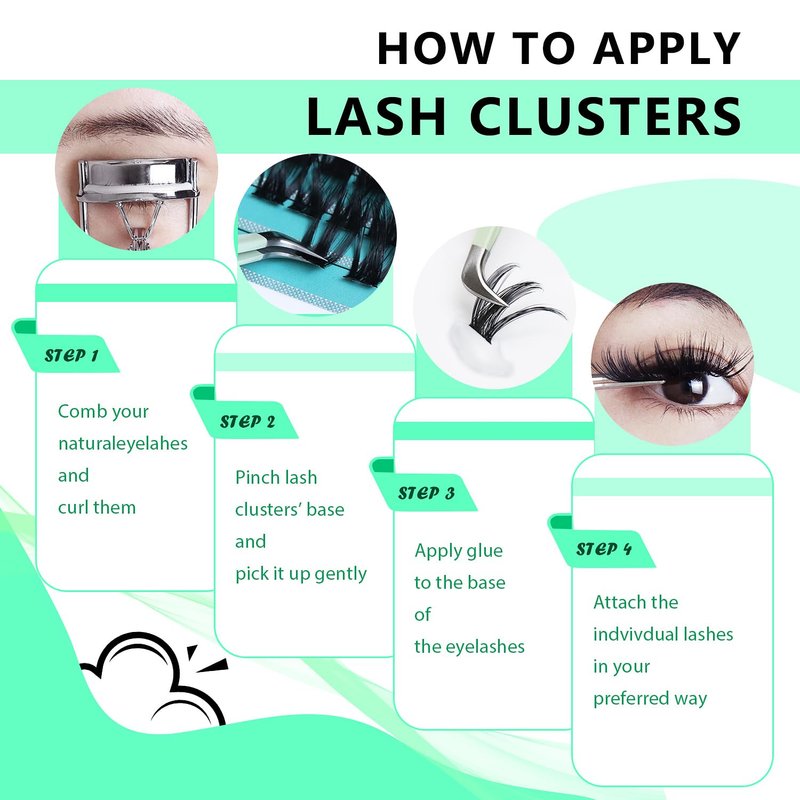 HOW TO APPLY
LASH CLUSTERS

STEP 1
Comb your naturaleyelahes and curl them

STEP 2
Pinch lash clusters' base and pick it up gently

STEP 3
Apply glue to the base of the eyelashes

STEP 4
Attach the indvivdual lashes in your preferred way