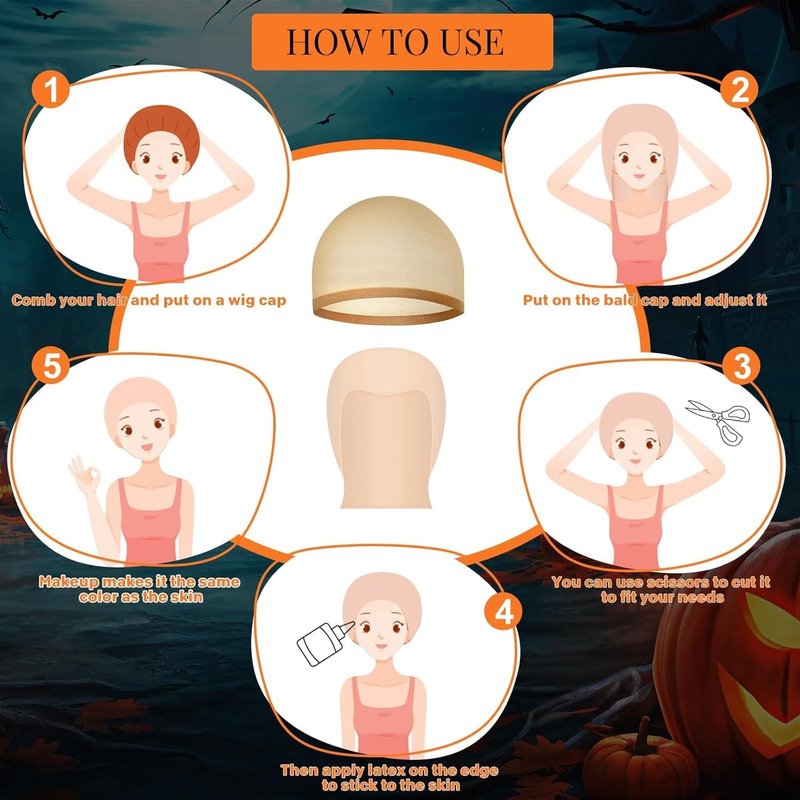 HOW TO USE

1

Comb your hair and put on a wig cap

2

Put on the bald cap and adjust it

3

You can use scissors to cut it to fit your needs

4

Then apply latex on the edge to stick to the skin

5

Makeup makes it the same color as the skin