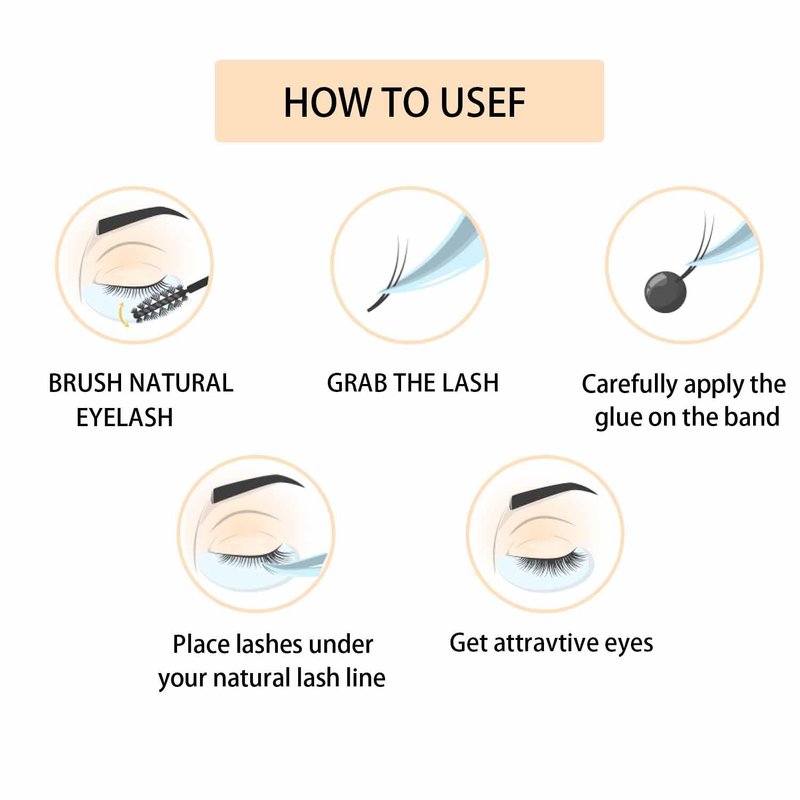 HOW TO USEF

BRUSH NATURAL EYELASH

GRAB THE LASH

Carefully apply the glue on the band

Place lashes under your natural lash line

Get attravtive eyes