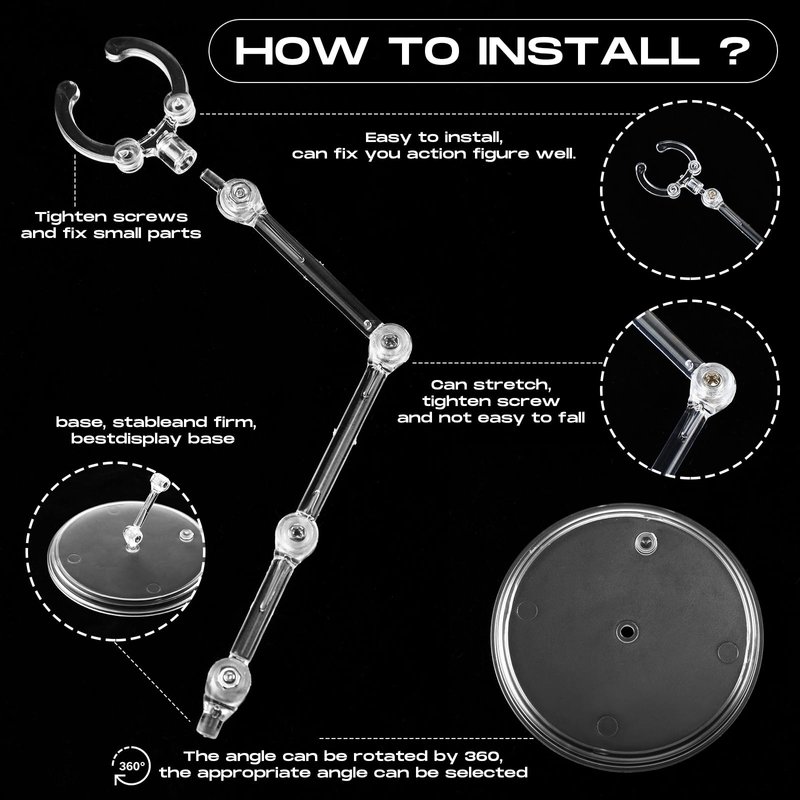 HOW TO INSTALL ?

Easy to install, can fix you action figure well.

Tighten screws and fix small parts

Can stretch, tighten screw and not easy to fall

base, stableand firm, bestdisplay base

360°

The angle can be rotated by 360, the appropriate angle can be selected