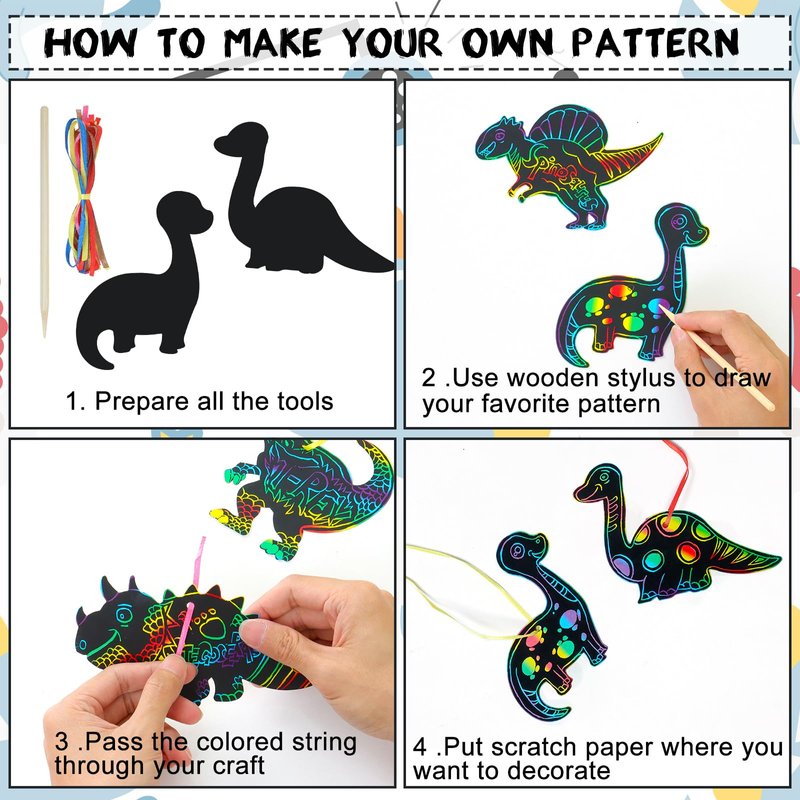 HOW TO MAKE YOUR OWN PATTERN

1. Prepare all the tools

2 .Use wooden stylus to draw your favorite pattern

3 .Pass the colored string through your craft

4 .Put scratch paper where you want to decorate