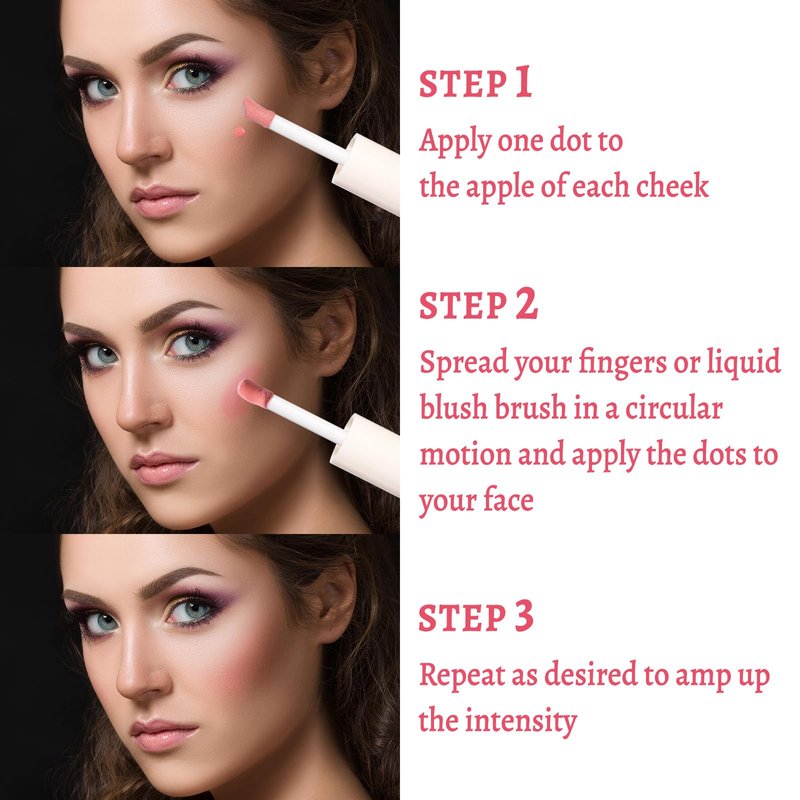 STEP 1
Apply one dot to the apple of each cheek

STEP 2
Spread your fingers or liquid blush brush in a circular motion and apply the dots to your face

STEP 3
Repeat as desired to amp up the intensity