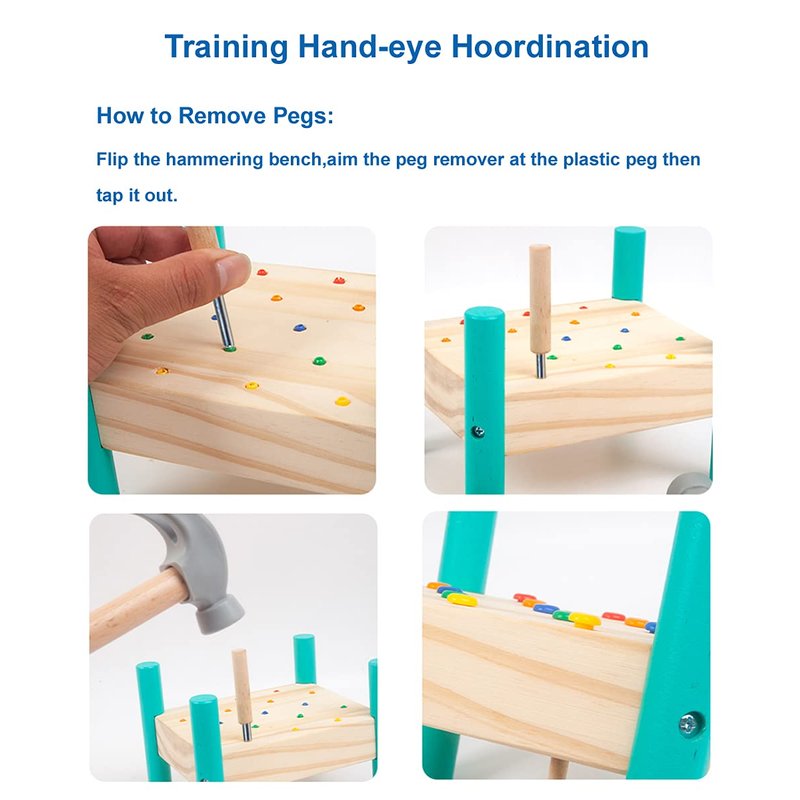 Training Hand-eye Hoordination

How to Remove Pegs:

Flip the hammering bench,aim the peg remover at the plastic peg then tap it out.