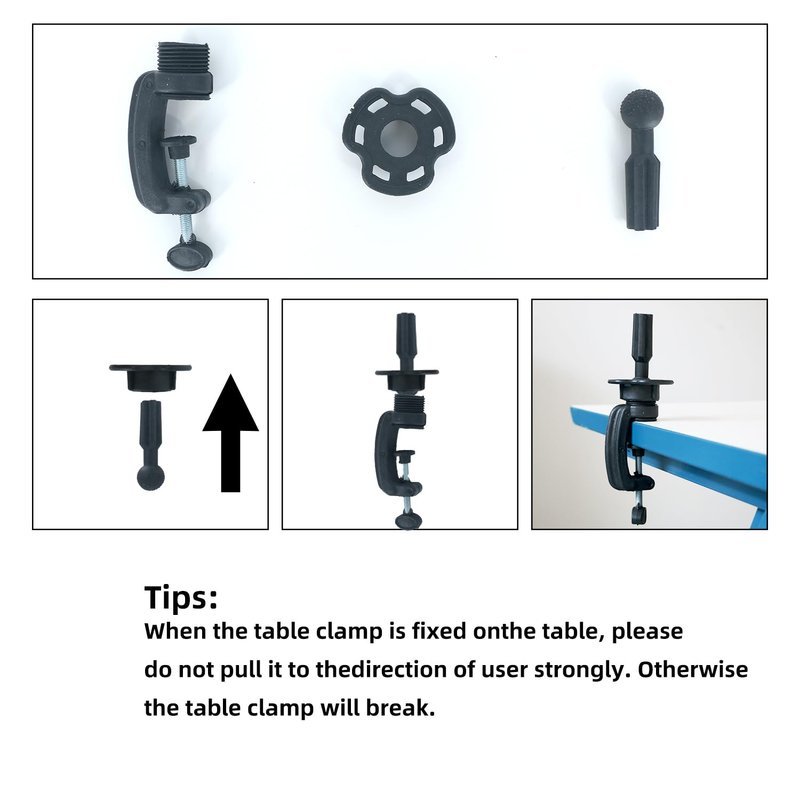 Tips:

When the table clamp is fixed onthe table, please do not pull it to thedirection of user strongly. Otherwise the table clamp will break.