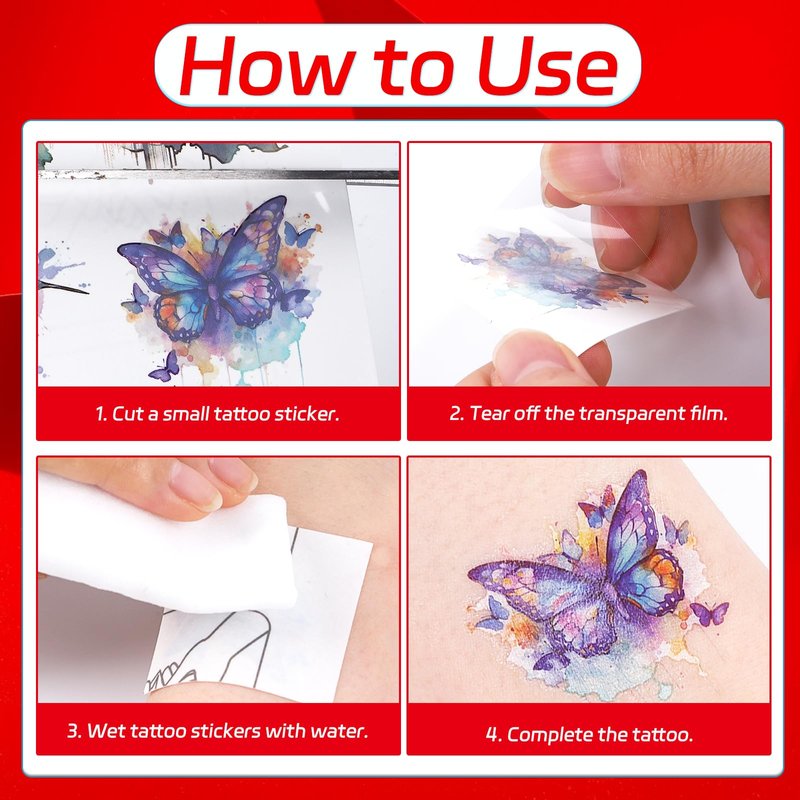 How to Use

1. Cut a small tattoo sticker.

2. Tear off the transparent film.

3. Wet tattoo stickers with water.

4. Complete the tattoo.