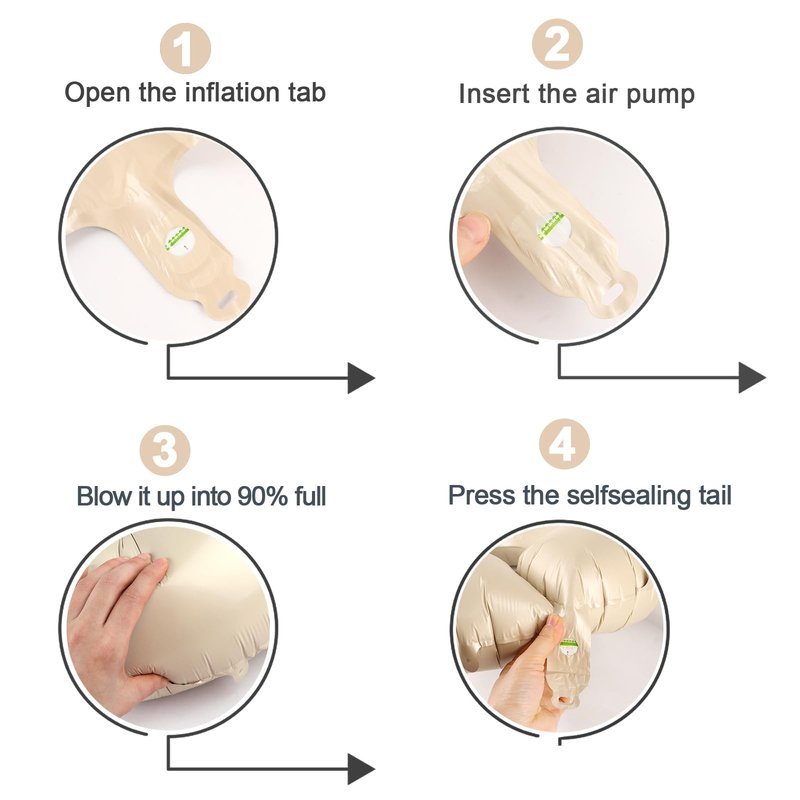 1
Open the inflation tab

2
Insert the air pump

3
Blow it up into 90% full

4
Press the selfsealing tail