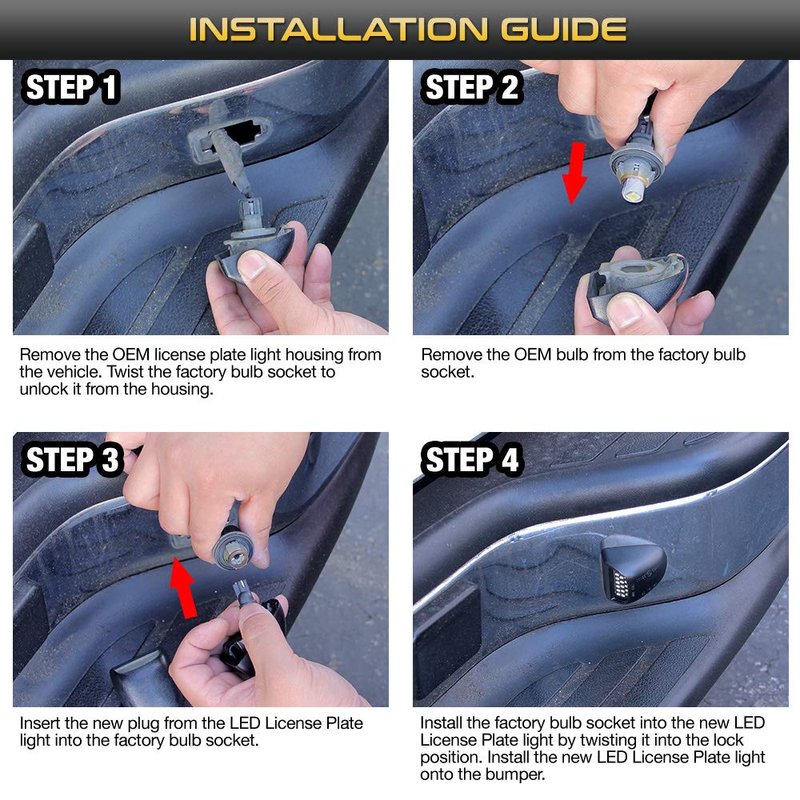 INSTALLATION GUIDE

STEP 1

Remove the OEM license plate light housing from the vehicle. Twist the factory bulb socket to unlock it from the housing.

STEP 2

Remove the OEM bulb from the factory bulb socket.

STEP 3

Insert the new plug from the LED License Plate light into the factory bulb socket.

STEP 4

Install the factory bulb socket into the new LED License Plate light by twisting it into the lock position. Install the new LED License Plate light onto the bumper.