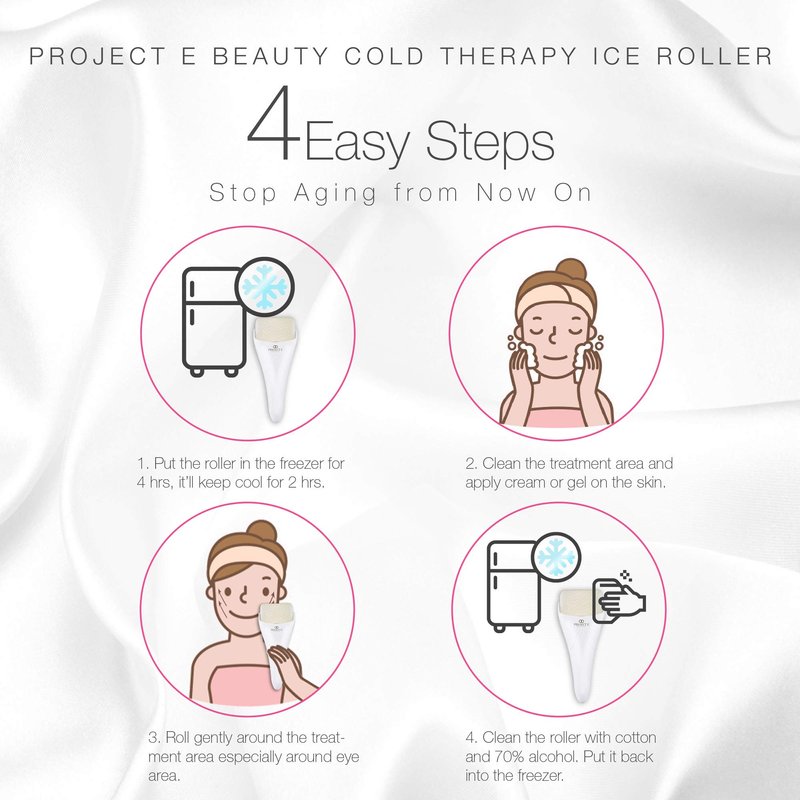 PROJECT E BEAUTY COLD THERAPY ICE ROLLER

4 Easy Steps

Stop Aging from Now On

1. Put the roller in the freezer for 4 hrs, it'll keep cool for 2 hrs.

2. Clean the treatment area and apply cream or gel on the skin.

3. Roll gently around the treatment area especially around eye area.

4. Clean the roller with cotton and 70% alcohol. Put it back into the freezer.