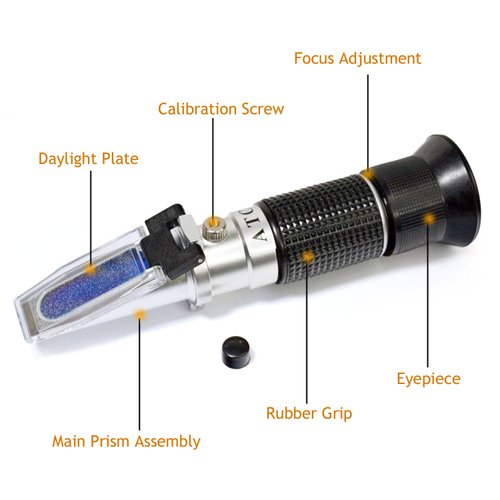 Focus Adjustment

Calibration Screw

Daylight Plate

ATC

Eyepiece

Rubber Grip

Main Prism Assembly