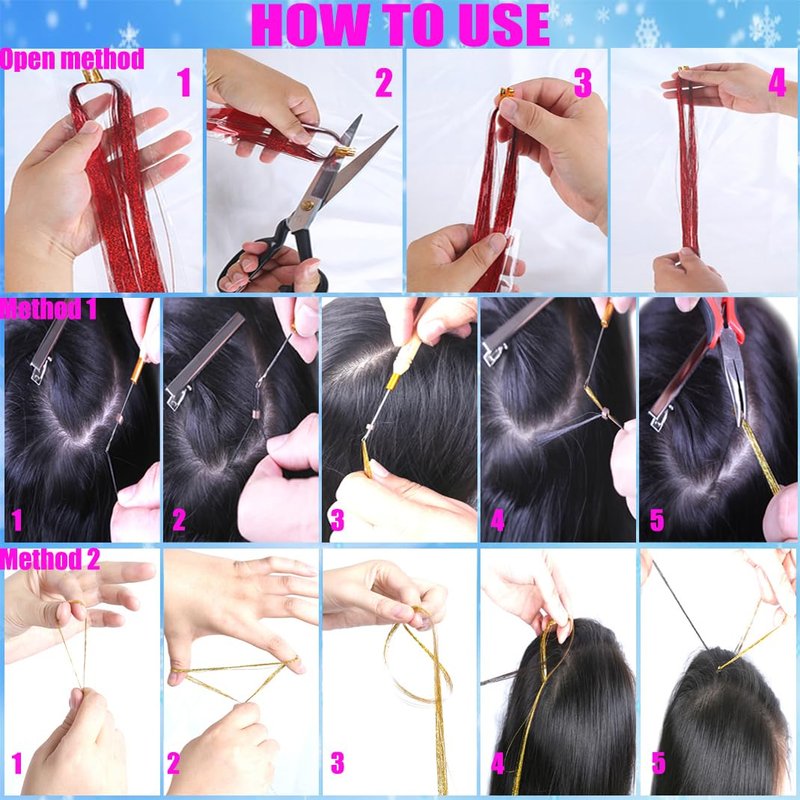 HOW TO USE

Open method

1

2

3

4

Method 1

1

2

3

4

5

Method 2

1

2

3

4

5