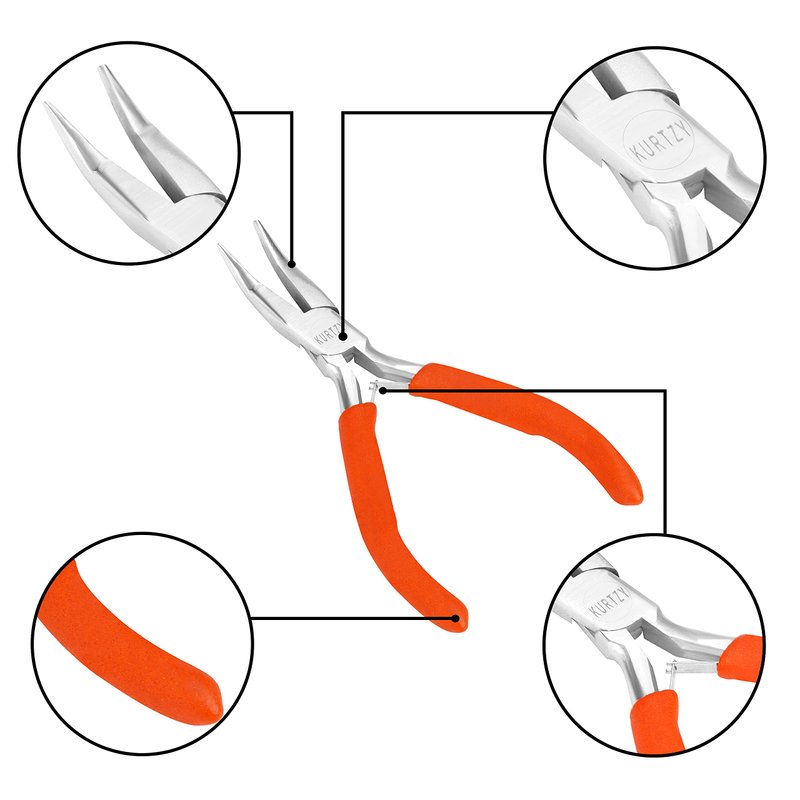 KURTZY

KURTZY

KURTZY