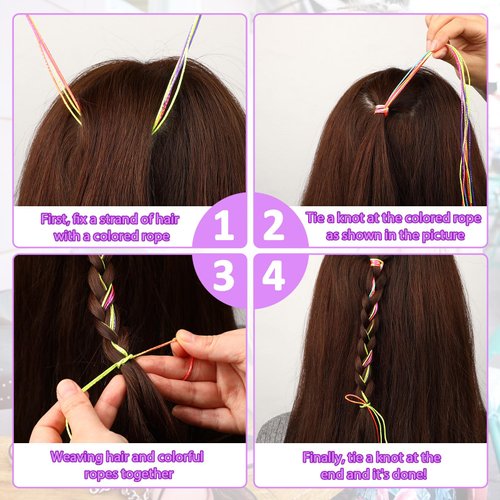 First, fix a strand of hair with a colored rope

1

2

Tie a knot at the colored rope as shown in the picture

3

4

Weaving hair and colorful ropes together

Finally, tie a knot at the end and it's done!