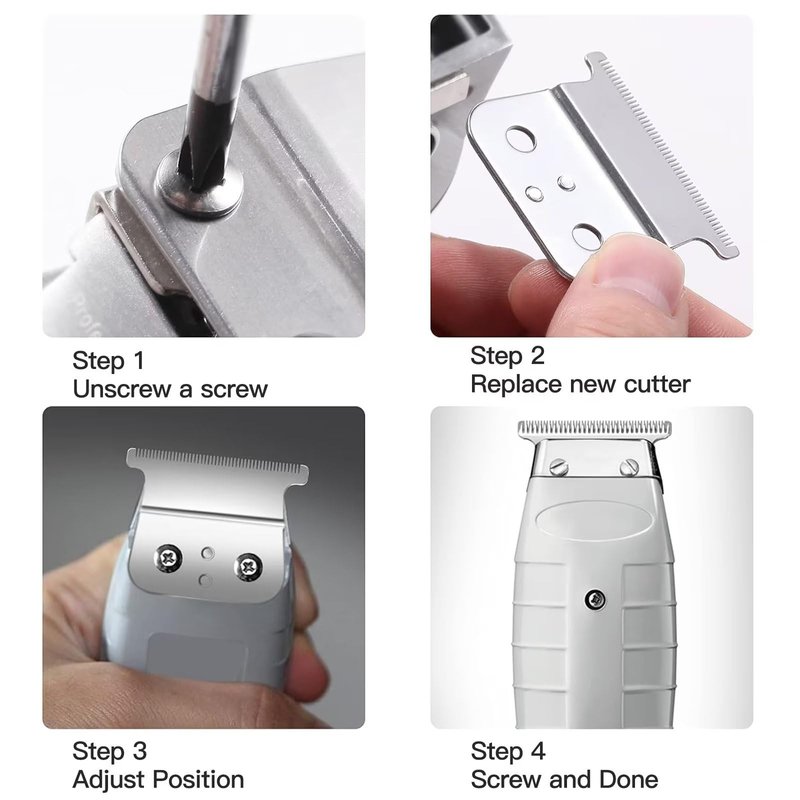 Step 1
Unscrew a screw

Step 2
Replace new cutter

Step 3
Adjust Position

Step 4
Screw and Done