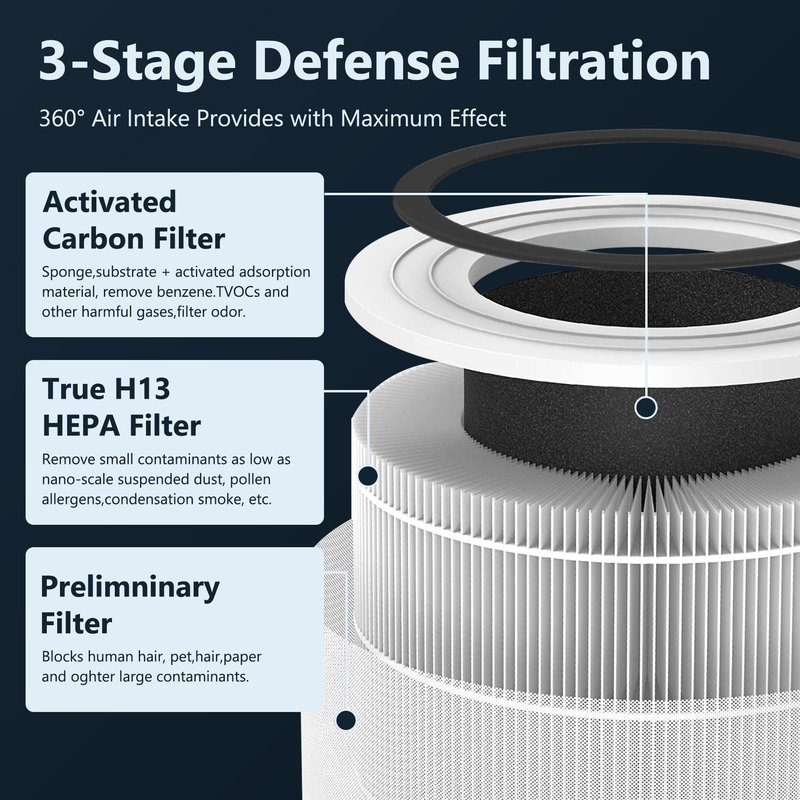 3-Stage Defense Filtration

360° Air Intake Provides with Maximum Effect

Activated Carbon Filter

Sponge,substrate + activated adsorption material, remove benzene.TVOCs and other harmful gases,filter odor.

True H13 HEPA Filter

Remove small contaminants as low as nano-scale suspended dust, pollen allergens,condensation smoke, etc.

Prelimninary Filter

Blocks human hair, pet,hair,paper and oghter large contaminants.