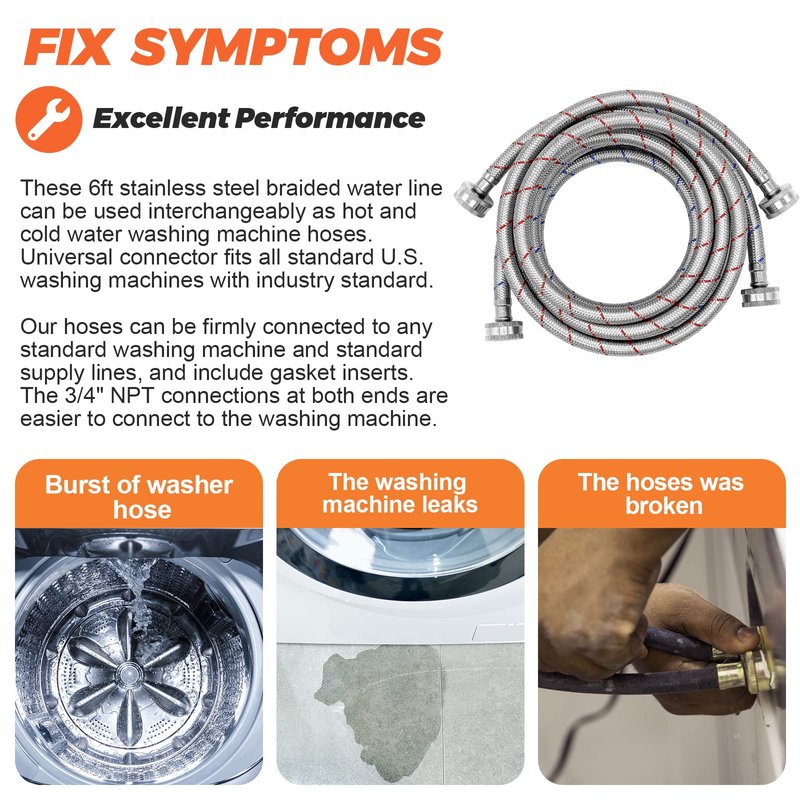 FIX SYMPTOMS

Excellent Performance

These 6ft stainless steel braided water line can be used interchangeably as hot and cold water washing machine hoses. Universal connector fits all standard U.S. washing machines with industry standard.

Our hoses can be firmly connected to any standard washing machine and standard supply lines, and include gasket inserts. The 3/4" NPT connections at both ends are easier to connect to the washing machine.

Burst of washer hose

The washing machine leaks

The hoses was broken