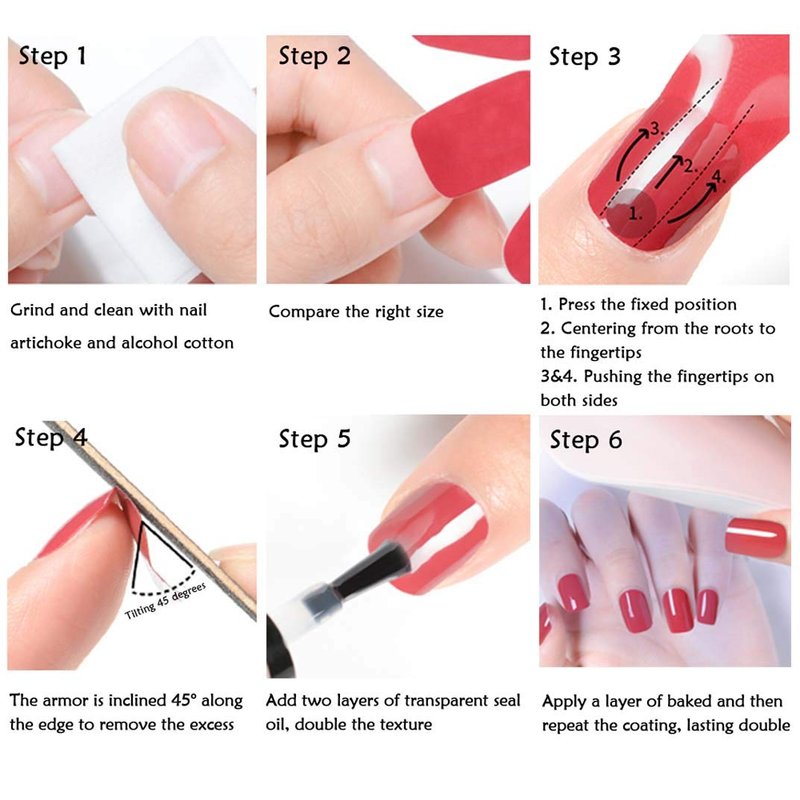 Step 1

Grind and clean with nail artichoke and alcohol cotton

Step 2

Compare the right size

Step 3

3.
2.
4.
1.

1. Press the fixed position
2. Centering from the roots to the fingertips
3&4. Pushing the fingertips on both sides

Step 4

Tilting 45 degrees

The armor is inclined 45° along the edge to remove the excess

Step 5

Add two layers of transparent seal oil, double the texture

Step 6

Apply a layer of baked and then repeat the coating, lasting double