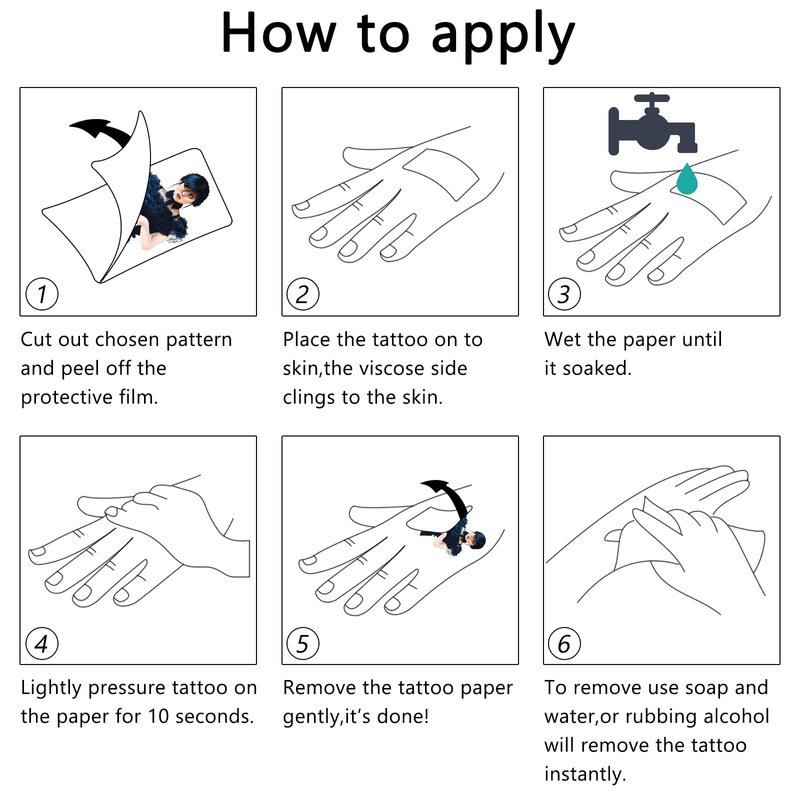 How to apply

1

Cut out chosen pattern and peel off the protective film.

2

Place the tattoo on to skin,the viscose side clings to the skin.

3

Wet the paper until it soaked.

4

Lightly pressure tattoo on the paper for 10 seconds.

5

Remove the tattoo paper gently,it's done!

6

To remove use soap and water,or rubbing alcohol will remove the tattoo instantly.