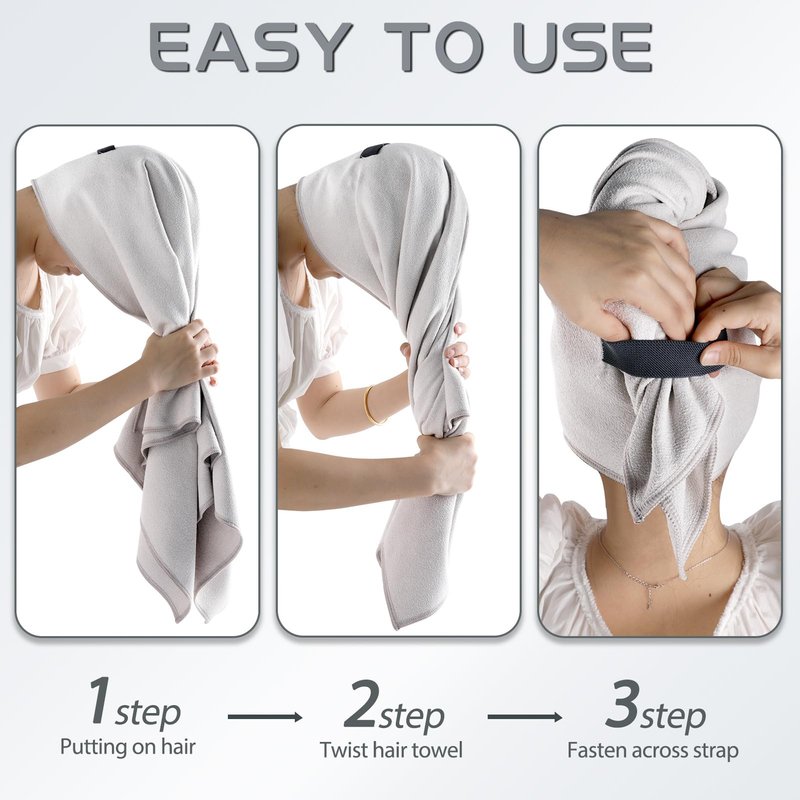 EASY TO USE

1step
Putting on hair

2step
Twist hair towel

3step
Fasten across strap