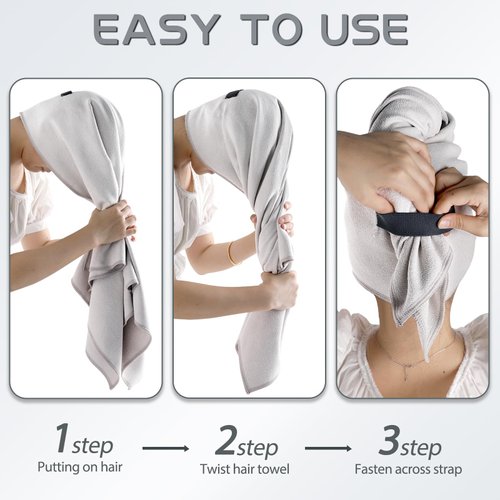 EASY TO USE

1step
Putting on hair

2step
Twist hair towel

3step
Fasten across strap