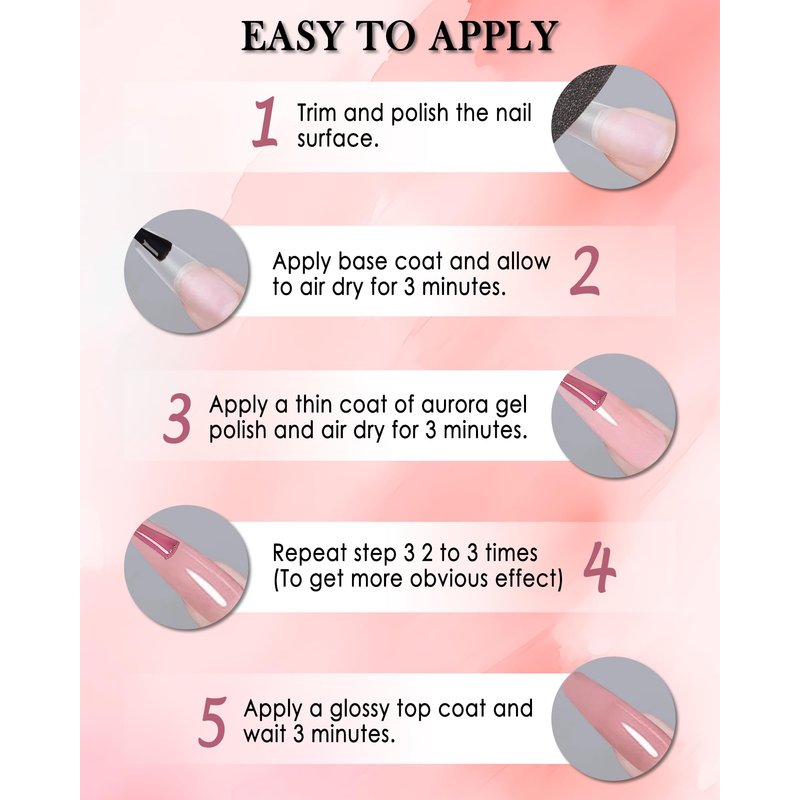 EASY TO APPLY

1 Trim and polish the nail surface.

Apply base coat and allow to air dry for 3 minutes. 2

3 Apply a thin coat of aurora gel polish and air dry for 3 minutes.

Repeat step 3 2 to 3 times (To get more obvious effect) 4

5 Apply a glossy top coat and wait 3 minutes.