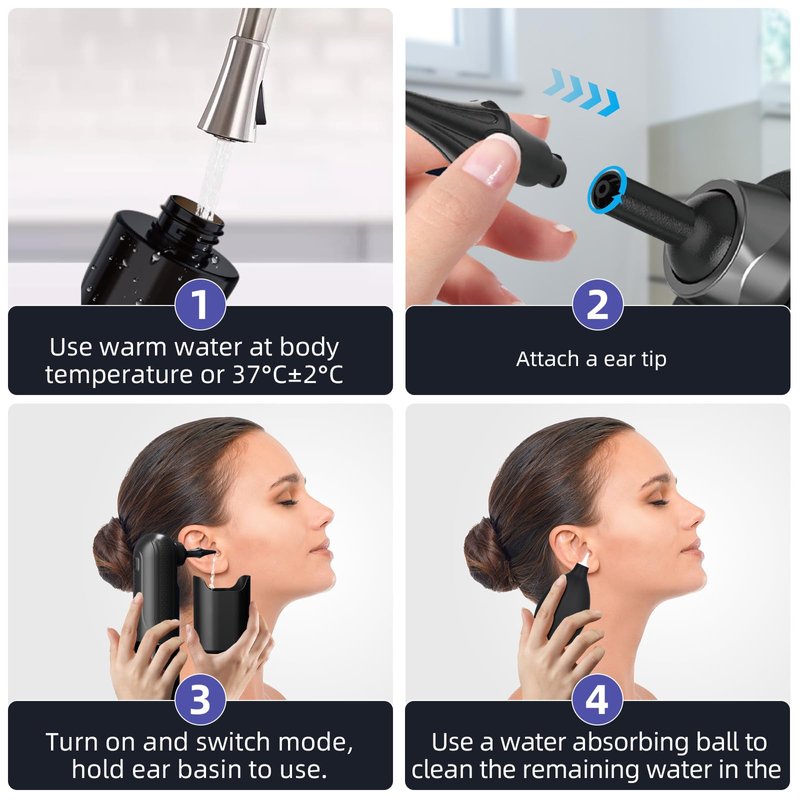 1
Use warm water at body temperature or 37°C±2°C

2
Attach a ear tip

3
Turn on and switch mode, hold ear basin to use.

4
Use a water absorbing ball to clean the remaining water in the