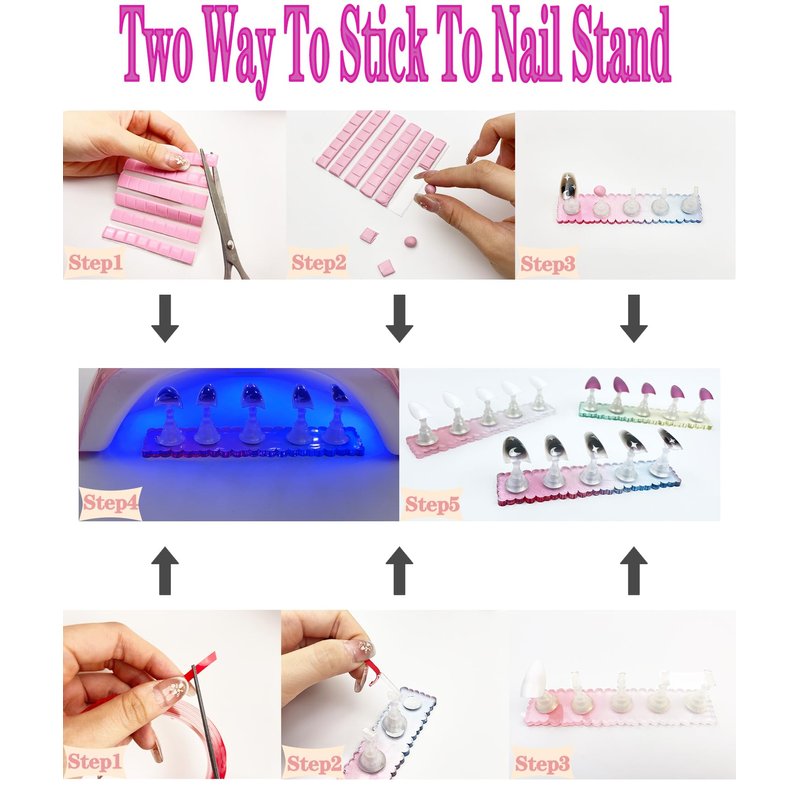 Two Way To Stick To Nail Stand

Step1

Step2

Step3

Step4

Step5

Step1

Step2

Step3