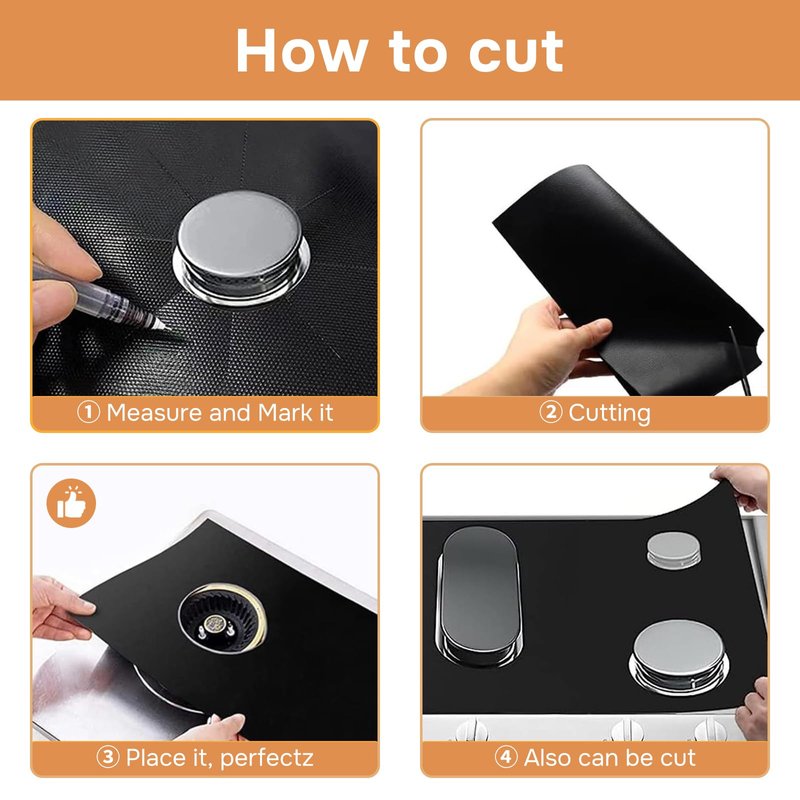 How to cut

① Measure and Mark it

② Cutting

③ Place it, perfectz

④ Also can be cut