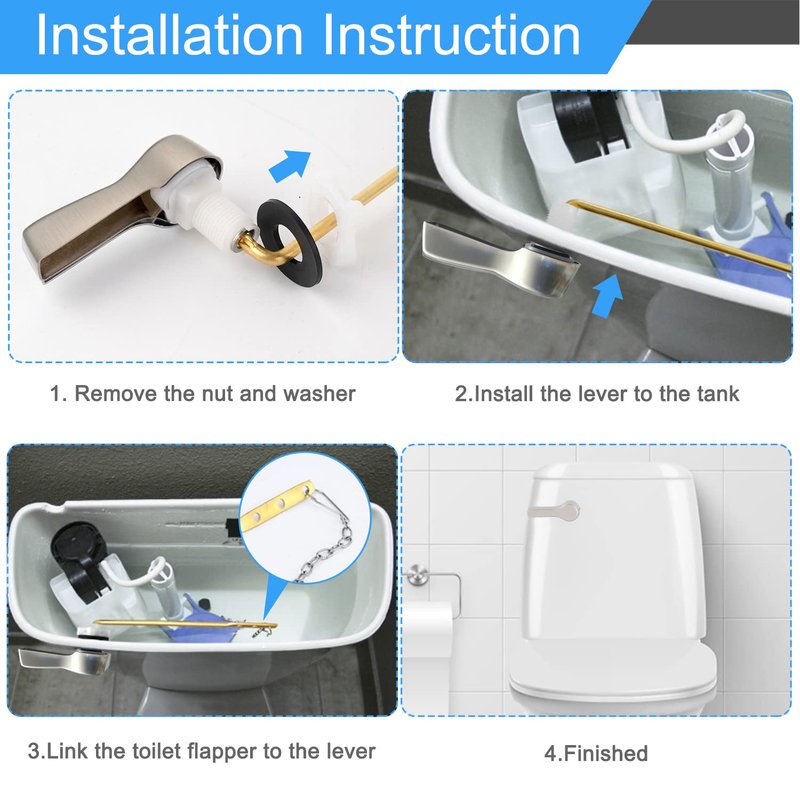 Installation Instruction

1. Remove the nut and washer

2.Install the lever to the tank

3.Link the toilet flapper to the lever

4.Finished