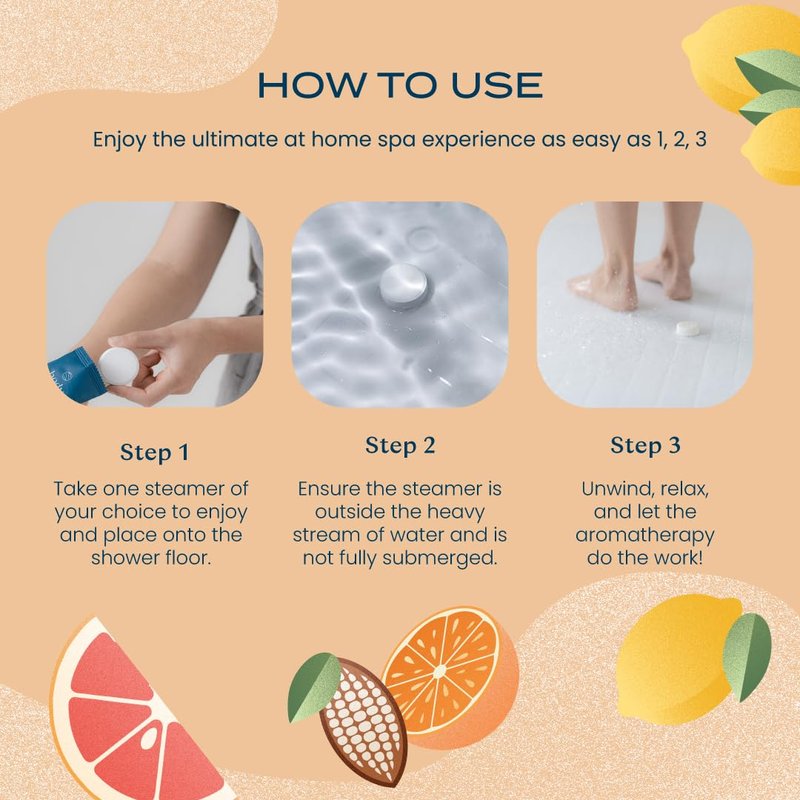 HOW TO USE

Enjoy the ultimate at home spa experience as easy as 1, 2, 3

Step 1

Take one steamer of your choice to enjoy and place onto the shower floor.

Step 2

Ensure the steamer is outside the heavy stream of water and is not fully submerged.

Step 3

Unwind, relax, and let the aromatherapy do the work!