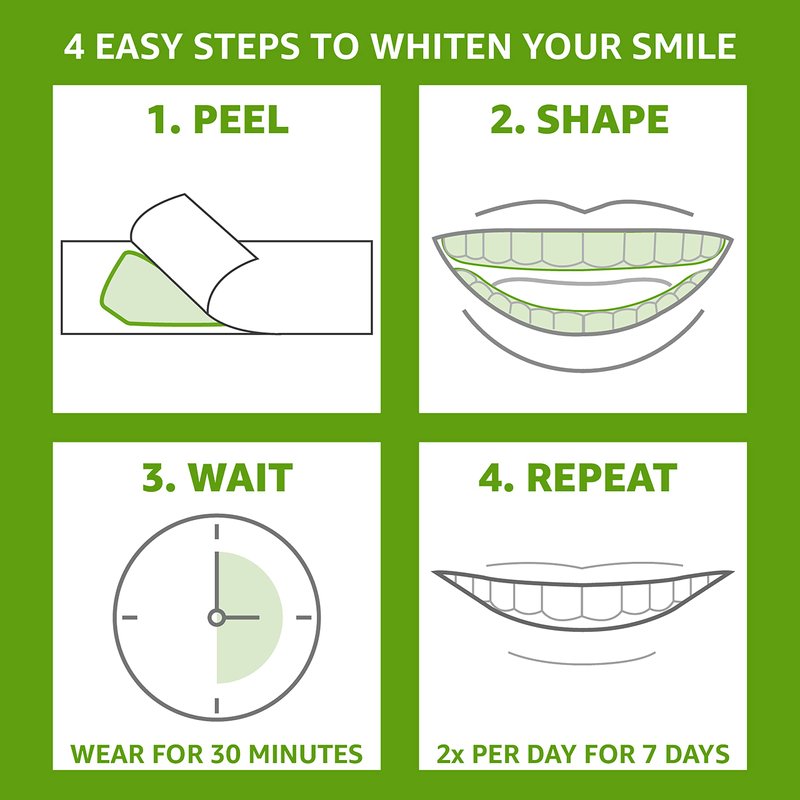 4 EASY STEPS TO WHITEN YOUR SMILE

1. PEEL

2. SHAPE

3. WAIT

WEAR FOR 30 MINUTES

4. REPEAT

2x PER DAY FOR 7 DAYS