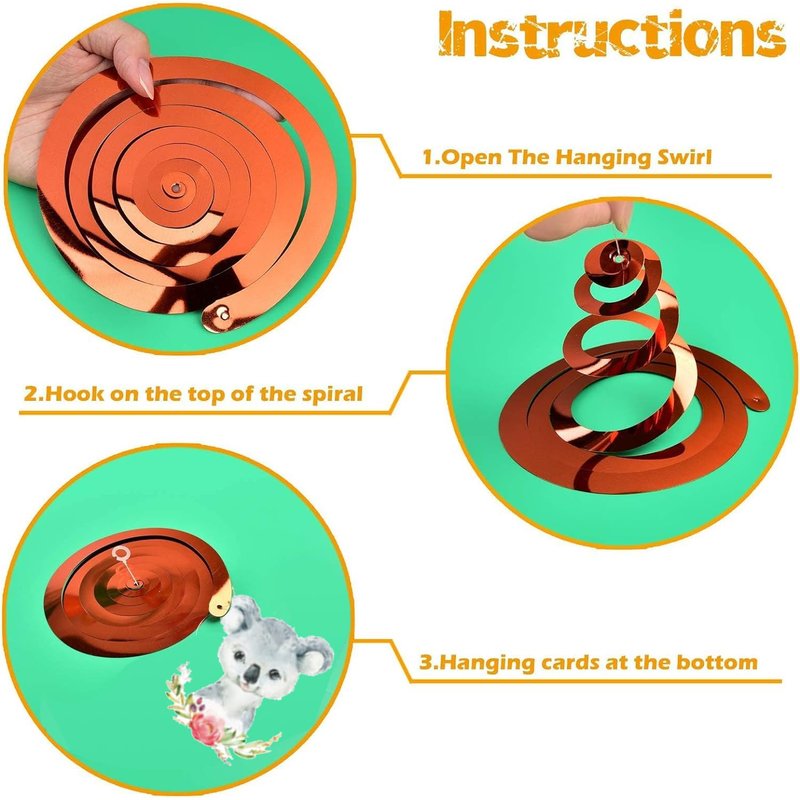 Instructions

1.Open The Hanging Swirl

2.Hook on the top of the spiral

3.Hanging cards at the bottom