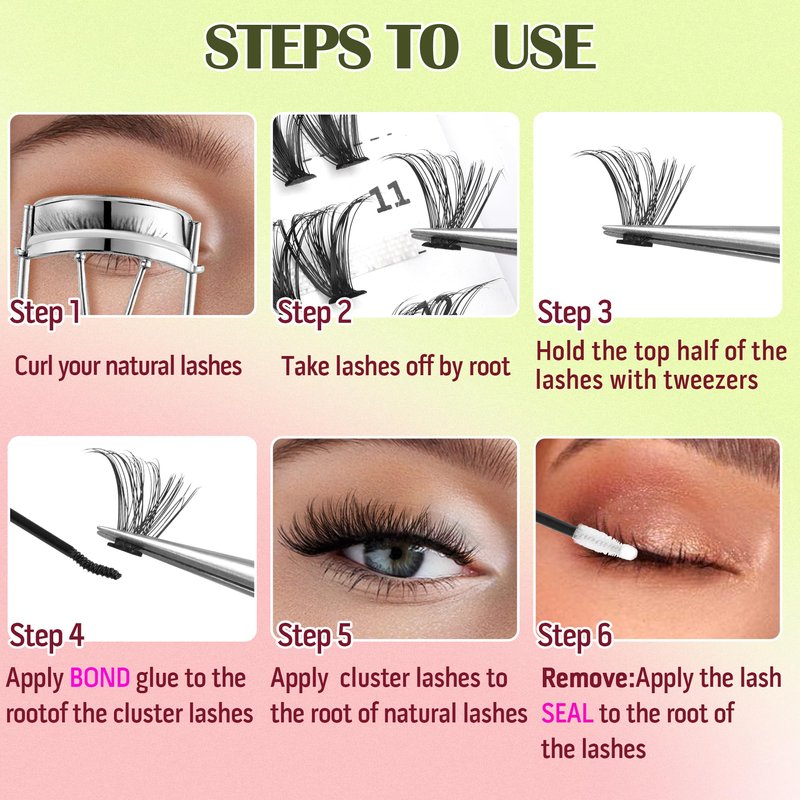 STEPS TO USE

Step 1
Curl your natural lashes

11

Step 2
Take lashes off by root

Step 3
Hold the top half of the lashes with tweezers

Step 4
Apply BOND glue to the rootof the cluster lashes

Step 5
Apply cluster lashes to the root of natural lashes

Step 6
Remove:Apply the lash SEAL to the root of the lashes