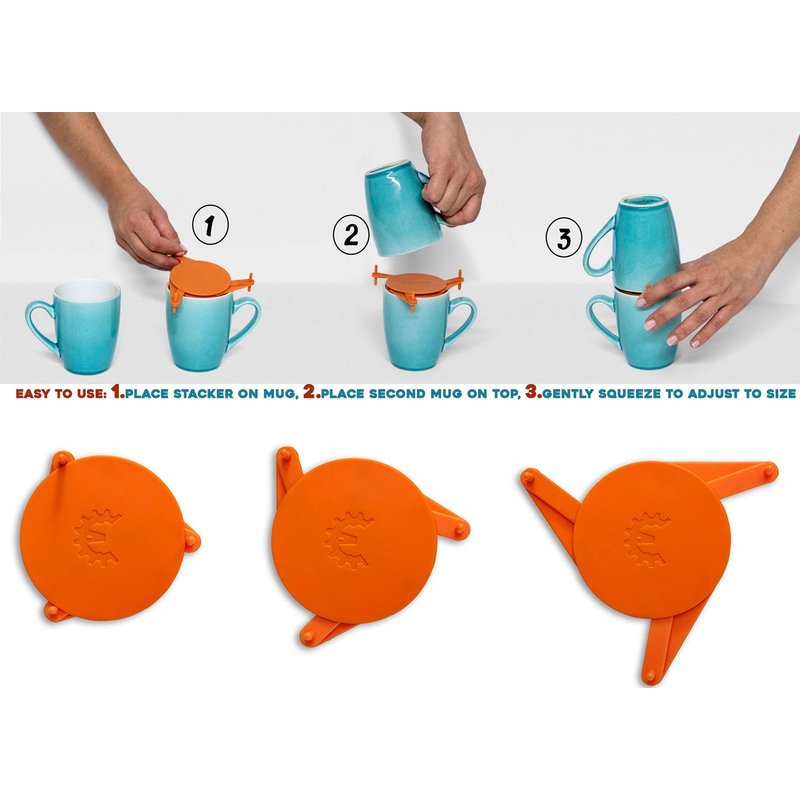 1

2

3

EASY TO USE: 1.PLACE STACKER ON MUG, 2.PLACE SECOND MUG ON TOP, 3.GENTLY SQUEEZE TO ADJUST TO SIZE