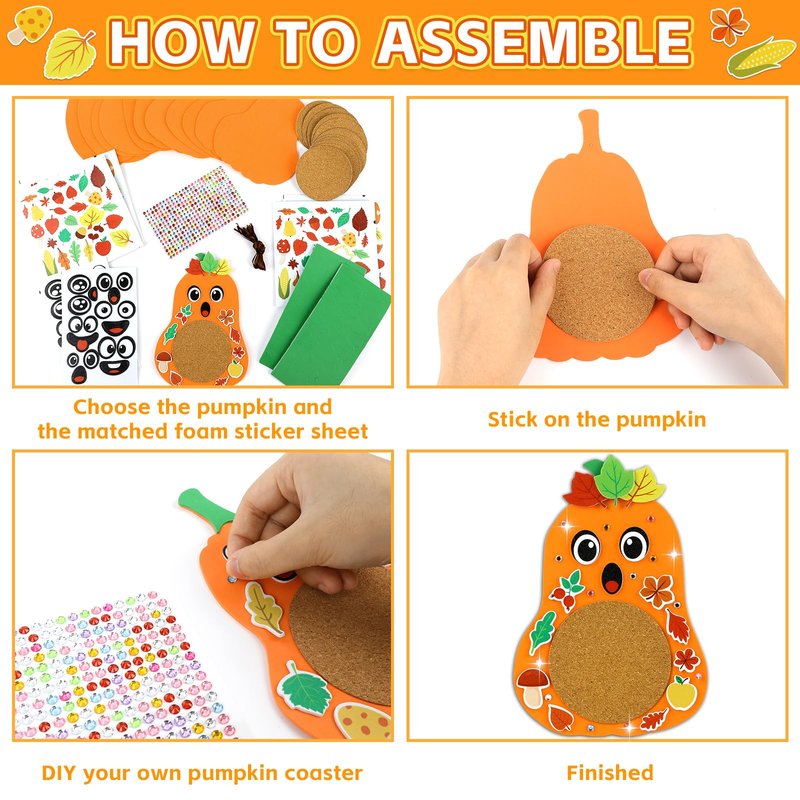 HOW TO ASSEMBLE

Choose the pumpkin and the matched foam sticker sheet

Stick on the pumpkin

DIY your own pumpkin coaster

Finished