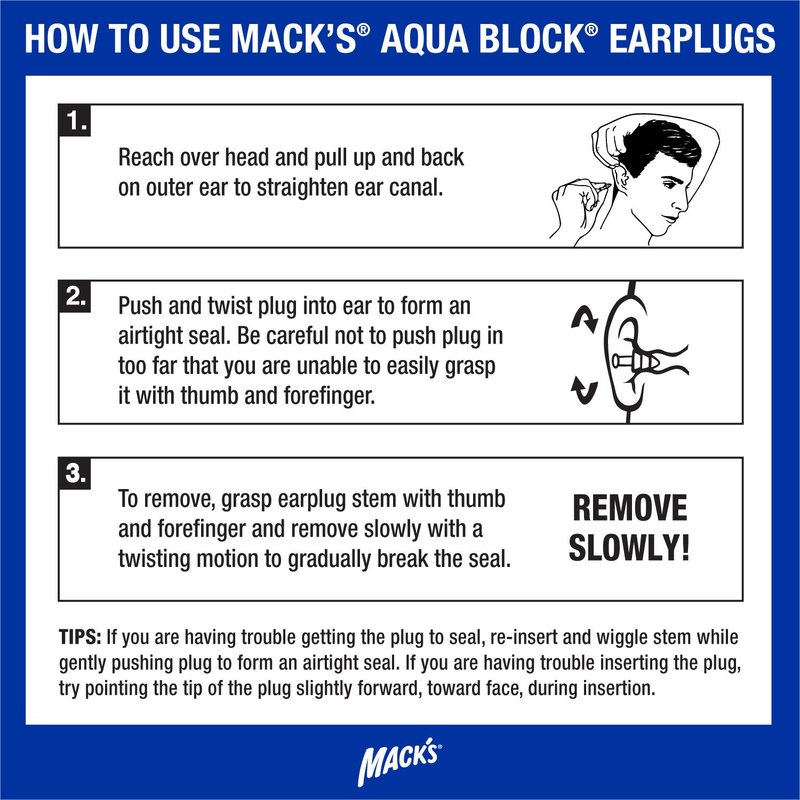 HOW TO USE MACK'S® AQUA BLOCK® EARPLUGS

1.

Reach over head and pull up and back on outer ear to straighten ear canal.

2.

Push and twist plug into ear to form an airtight seal. Be careful not to push plug in too far that you are unable to easily grasp it with thumb and forefinger.

3.

To remove, grasp earplug stem with thumb and forefinger and remove slowly with a twisting motion to gradually break the seal.

REMOVE SLOWLY!

TIPS: If you are having trouble getting the plug to seal, re-insert and wiggle stem while gently pushing plug to form an airtight seal. If you are having trouble inserting the plug, try pointing the tip of the plug slightly forward, toward face, during insertion.

MACK'S®