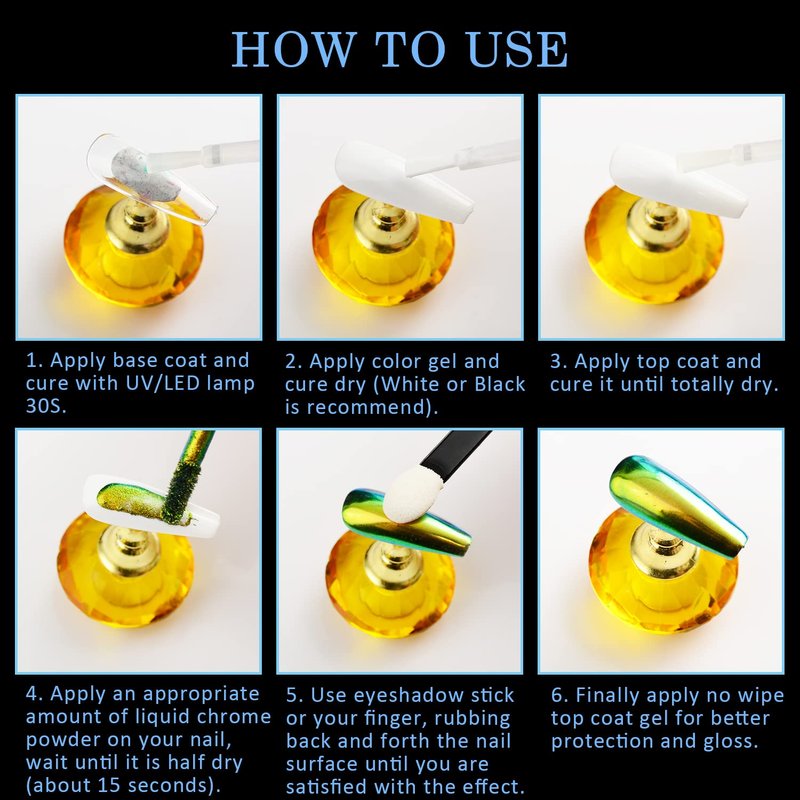 HOW TO USE

1. Apply base coat and cure with UV/LED lamp 30S.

2. Apply color gel and cure dry (White or Black is recommend).

3. Apply top coat and cure it until totally dry.

4. Apply an appropriate amount of liquid chrome powder on your nail, wait until it is half dry (about 15 seconds).

5. Use eyeshadow stick or your finger, rubbing back and forth the nail surface until you are satisfied with the effect.

6. Finally apply no wipe top coat gel for better protection and gloss.