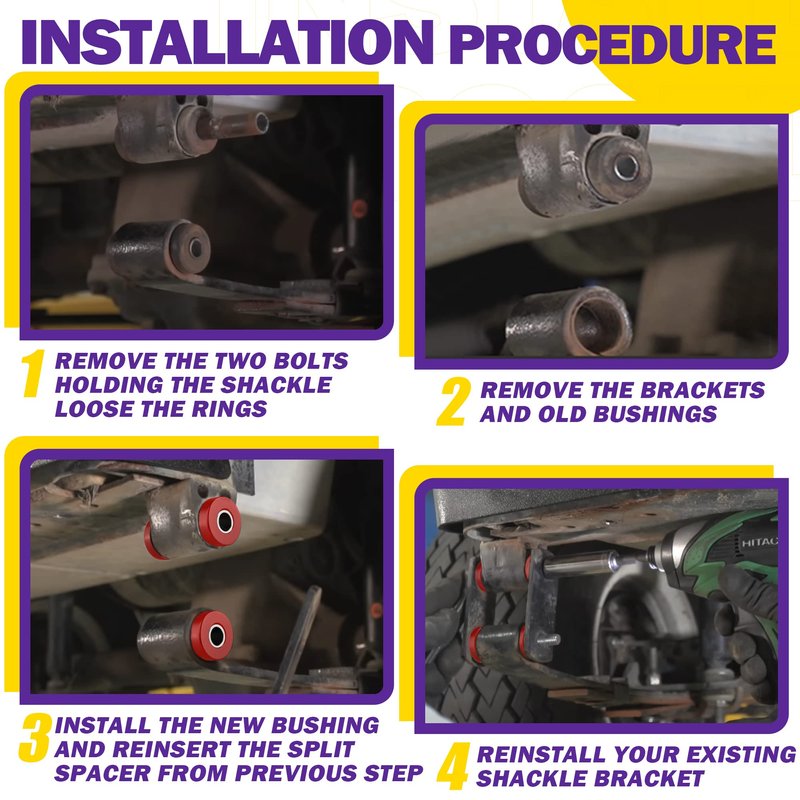 INSTALLATION PROCEDURE

1 REMOVE THE TWO BOLTS HOLDING THE SHACKLE LOOSE THE RINGS

2 REMOVE THE BRACKETS AND OLD BUSHINGS

3 INSTALL THE NEW BUSHING AND REINSERT THE SPLIT SPACER FROM PREVIOUS STEP

HITAC

4 REINSTALL YOUR EXISTING SHACKLE BRACKET