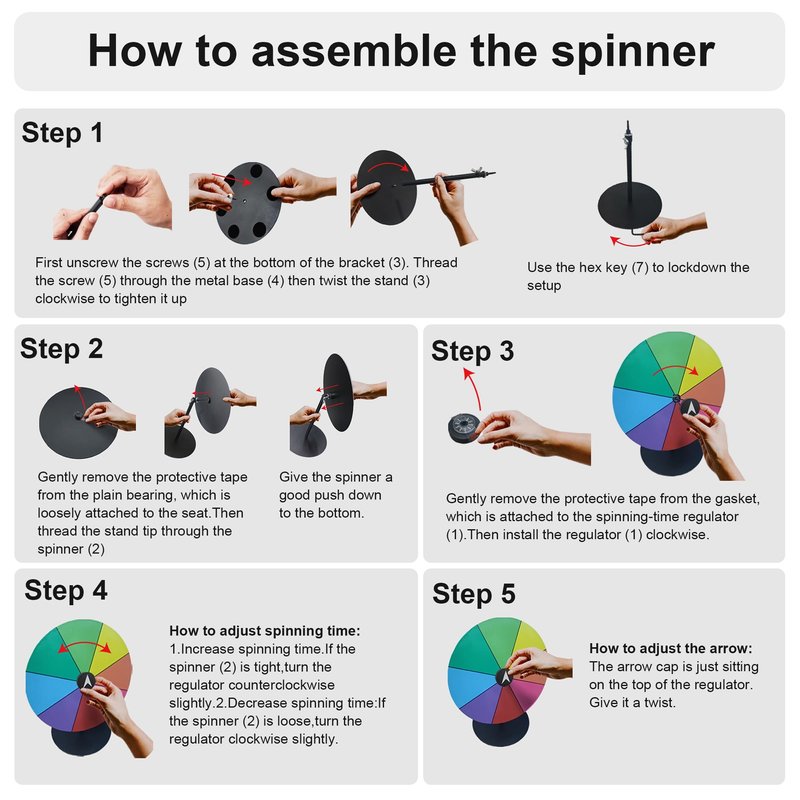 How to assemble the spinner

Step 1

First unscrew the screws (5) at the bottom of the bracket (3). Thread the screw (5) through the metal base (4) then twist the stand (3) clockwise to tighten it up

Use the hex key (7) to lockdown the setup

Step 2

Gently remove the protective tape from the plain bearing, which is loosely attached to the seat.Then thread the stand tip through the spinner (2)

Give the spinner a good push down to the bottom.

Step 3

Gently remove the protective tape from the gasket, which is attached to the spinning-time regulator (1).Then install the regulator (1) clockwise.

Step 4

How to adjust spinning time:
1.Increase spinning time.If the spinner (2) is tight,turn the regulator counterclockwise slightly.2.Decrease spinning time:If the spinner (2) is loose,turn the regulator clockwise slightly.

Step 5

How to adjust the arrow:
The arrow cap is just sitting on the top of the regulator. Give it a twist.