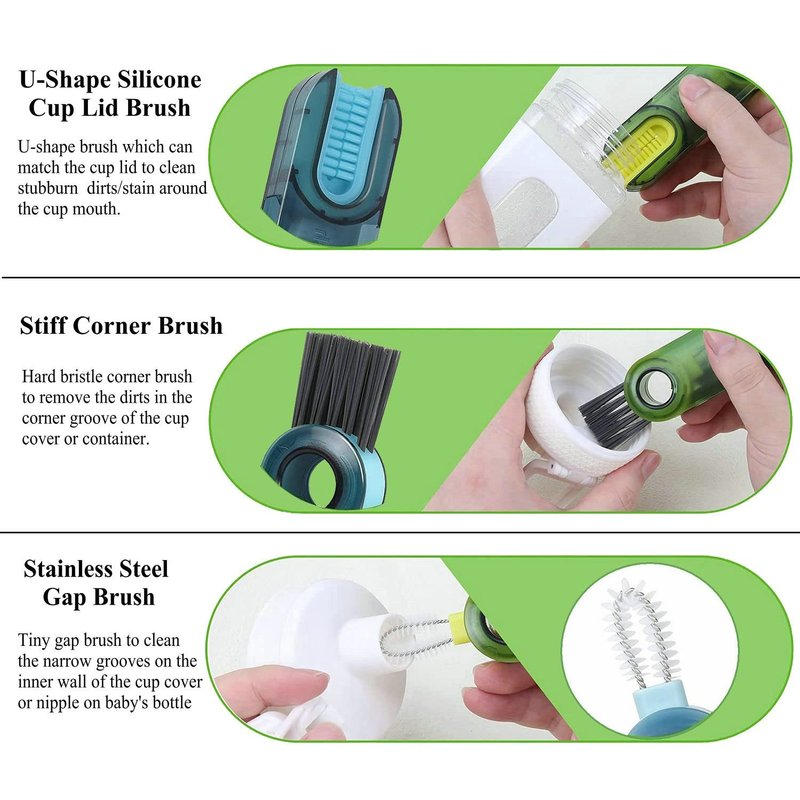 U-Shape Silicone Cup Lid Brush

U-shape brush which can match the cup lid to clean stubburn dirts/stain around the cup mouth.

Stiff Corner Brush

Hard bristle corner brush to remove the dirts in the corner groove of the cup cover or container.

Stainless Steel Gap Brush

Tiny gap brush to clean the narrow grooves on the inner wall of the cup cover or nipple on baby's bottle