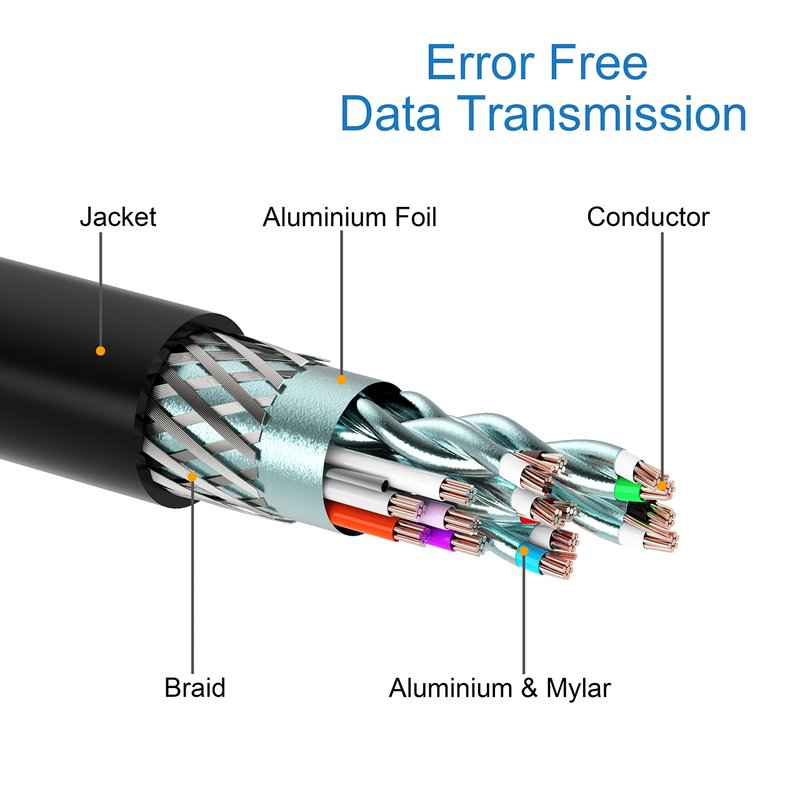 Error Free
Data Transmission

Jacket

Aluminium Foil

Conductor

Braid

Aluminium & Mylar